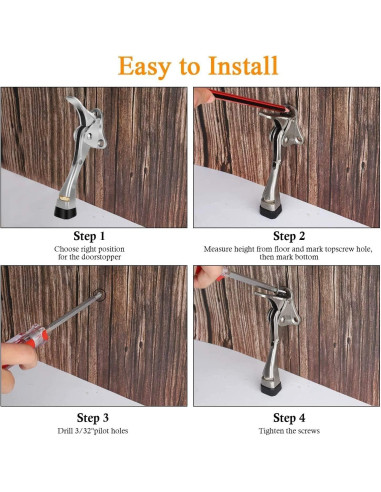 Easy to Install

Step 1
Choose right position for the doorstopper

Step 2
Measure height from floor and mark topscrew hole, then mark bottom

Step 3
Drill 3/32"pilot holes

Step 4
Tighten the screws