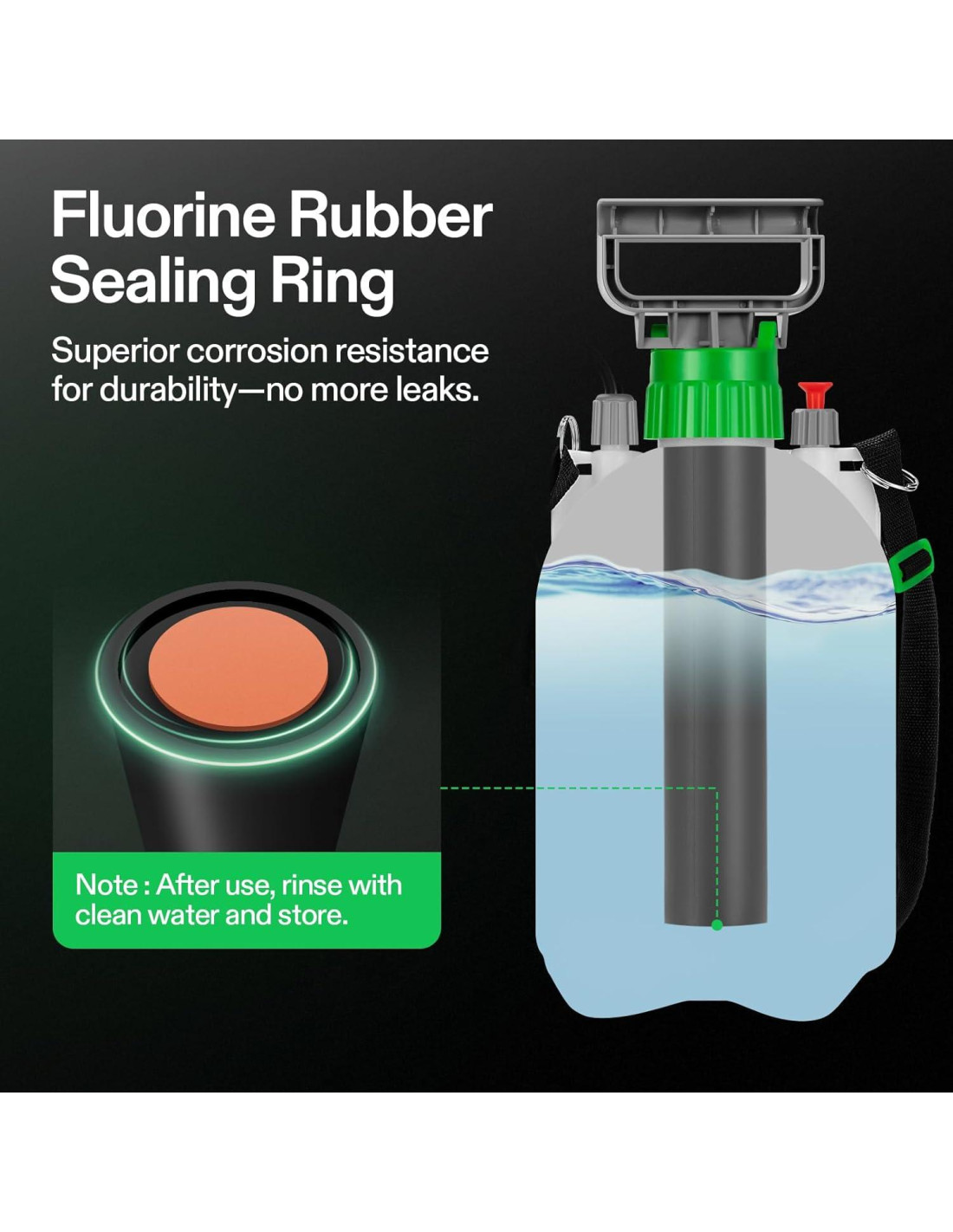 Fluorine Rubber Sealing Ring

Superior corrosion resistance for durability—no more leaks.

Note : After use, rinse with clean water and store.