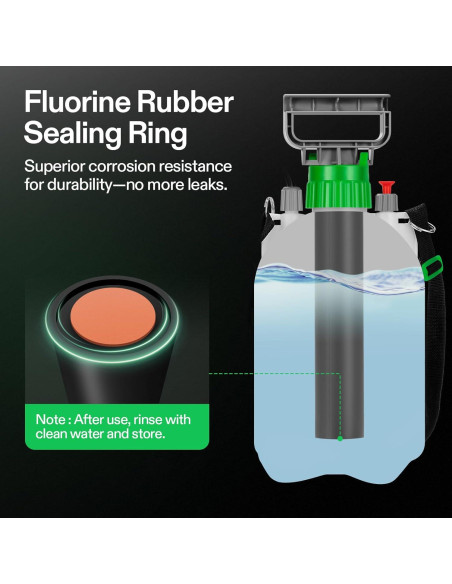 Fluorine Rubber Sealing Ring

Superior corrosion resistance for durability—no more leaks.

Note : After use, rinse with clean water and store.