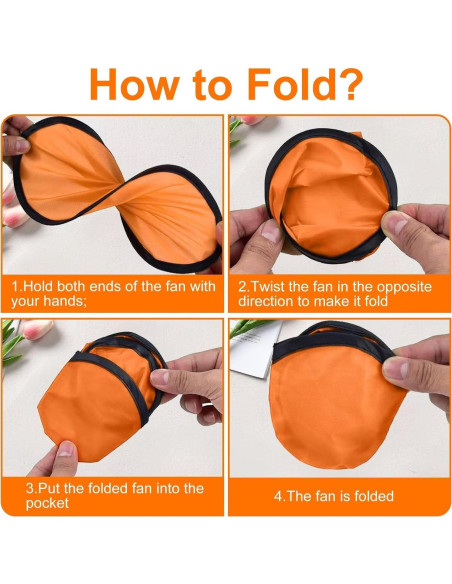 How to Fold?

1.Hold both ends of the fan with your hands;

2.Twist the fan in the opposite direction to make it fold

3.Put the folded fan into the pocket

4.The fan is folded