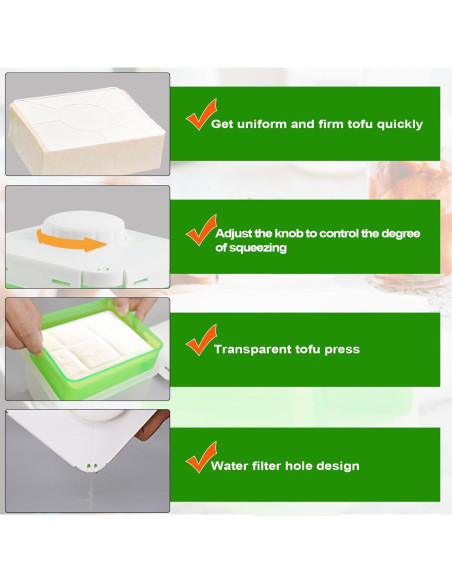 Get uniform and firm tofu quickly

Adjust the knob to control the degree of squeezing

Transparent tofu press

Water filter hole design