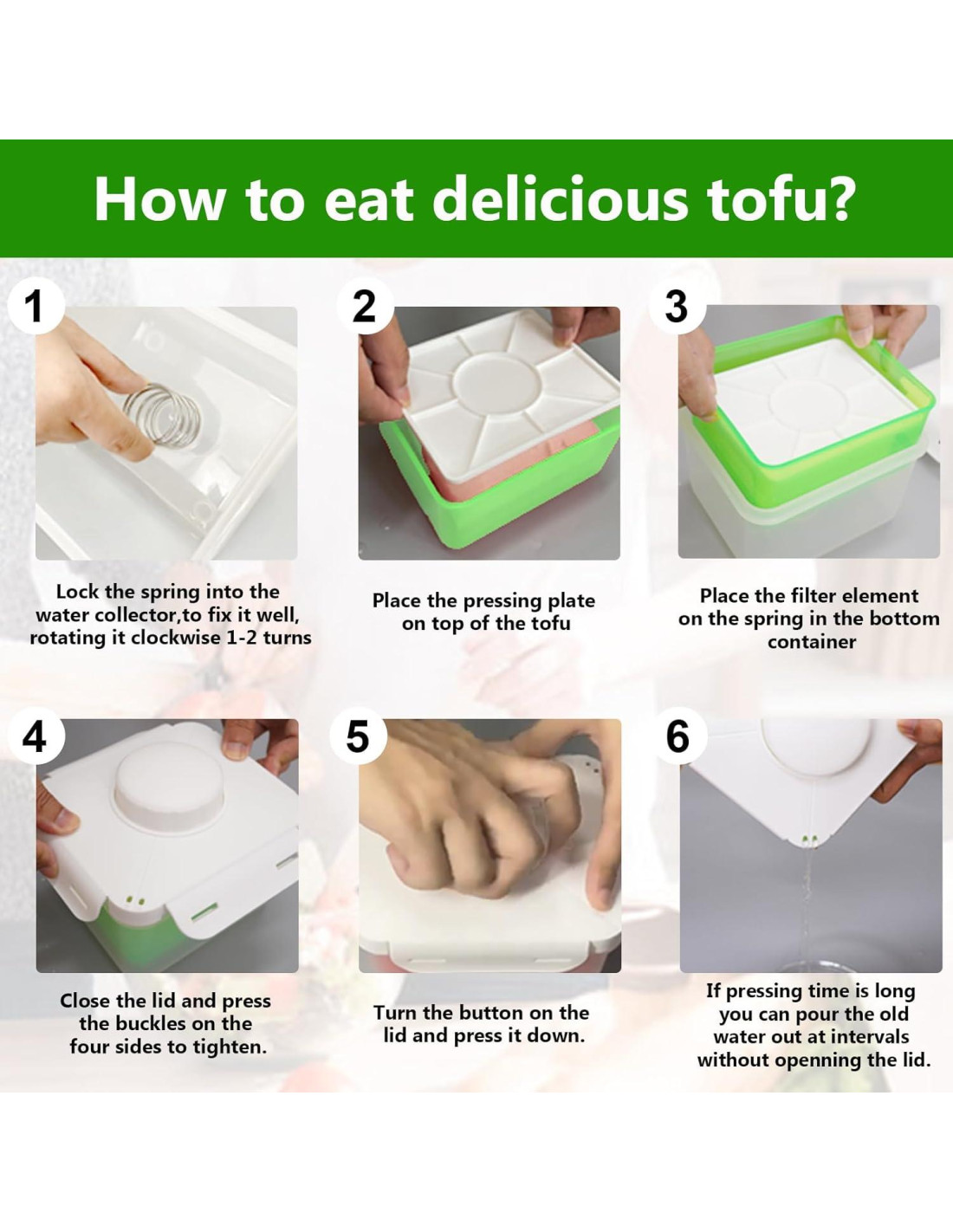 How to eat delicious tofu?

1

Lock the spring into the water collector,to fix it well, rotating it clockwise 1-2 turns

2

Place the pressing plate on top of the tofu

3

Place the filter element on the spring in the bottom container

4

Close the lid and press the buckles on the four sides to tighten.

5

Turn the button on the lid and press it down.

6

If pressing time is long you can pour the old water out at intervals without openning the lid.