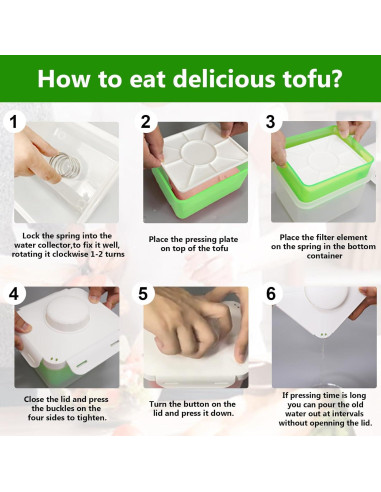 How to eat delicious tofu?

1

Lock the spring into the water collector,to fix it well, rotating it clockwise 1-2 turns

2

Place the pressing plate on top of the tofu

3

Place the filter element on the spring in the bottom container

4

Close the lid and press the buckles on the four sides to tighten.

5

Turn the button on the lid and press it down.

6

If pressing time is long you can pour the old water out at intervals without openning the lid.