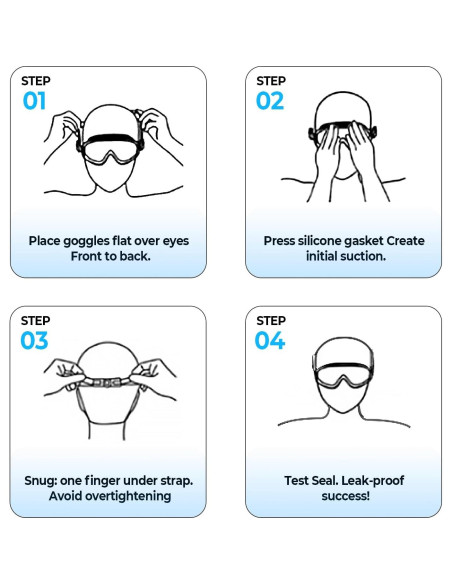 STEP
01

Place goggles flat over eyes Front to back.

STEP
02

Press silicone gasket Create initial suction.

STEP
03

Snug: one finger under strap. Avoid overtightening

STEP
04

Test Seal. Leak-proof success!