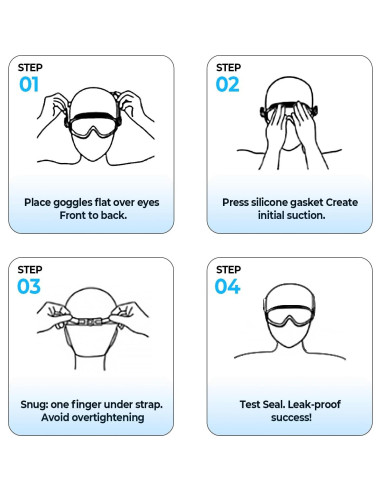 STEP
01

Place goggles flat over eyes Front to back.

STEP
02

Press silicone gasket Create initial suction.

STEP
03

Snug: one finger under strap. Avoid overtightening

STEP
04

Test Seal. Leak-proof success!