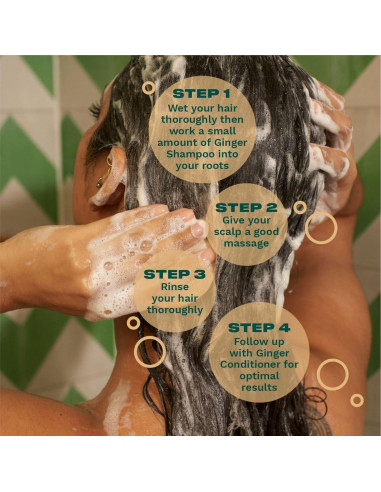 STEP 1
Wet your hair thoroughly then work a small amount of Ginger Shampoo into your roots

STEP 2
Give your scalp a good massage

STEP 3
Rinse your hair thoroughly

STEP 4
Follow up with Ginger Conditioner for optimal results