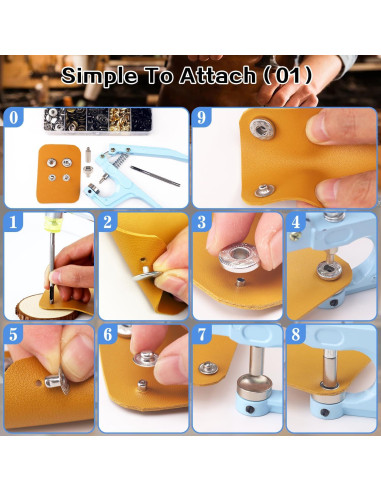 Simple To Attach (01)

0

9

1

2

3

4

5

6

7

8