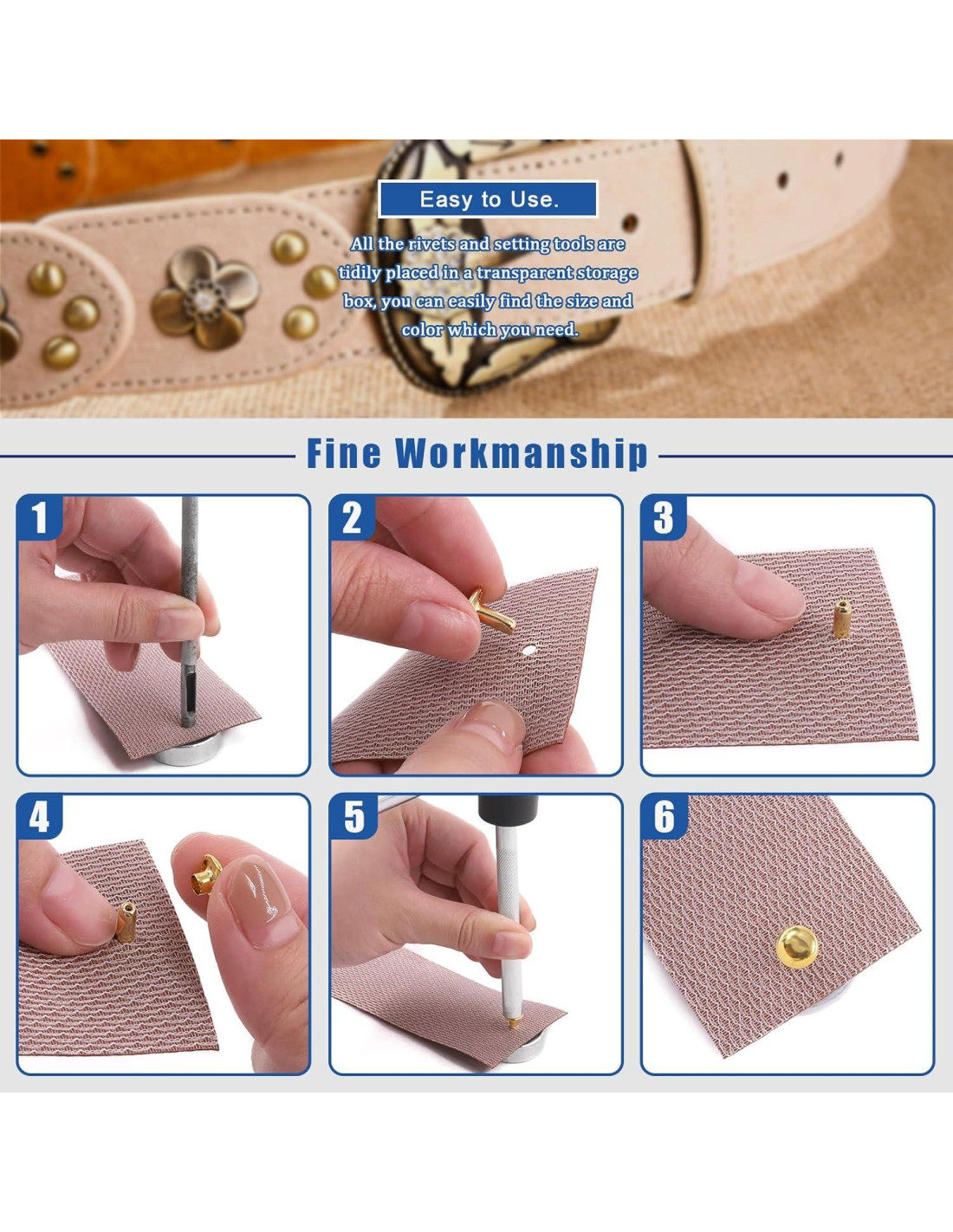 Easy to Use.

All the rivets and setting tools are tidily placed in a transparent storage box, you can easily find the size and color which you need.

Fine Workmanship

1

2

3

4

5

6