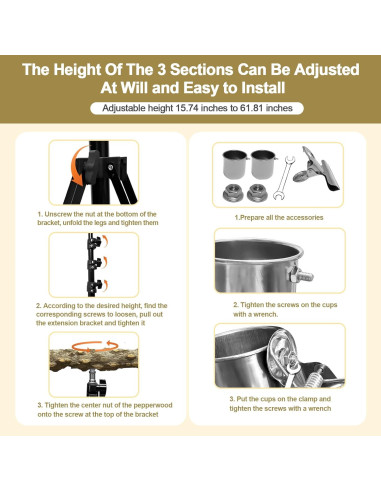 The Height Of The 3 Sections Can Be Adjusted At Will and Easy to Install

Adjustable height 15.74 inches to 61.81 inches

1. Unscrew the nut at the bottom of the bracket, unfold the legs and tighten them

2. According to the desired height, find the corresponding screws to loosen, pull out the extension bracket and tighten it

3. Tighten the center nut of the pepperwood onto the screw at the top of the bracket

1.Prepare all the accessories

2. Tighten the screws on the cups with a wrench.

3. Put the cups on the clamp and tighten the screws with a wrench