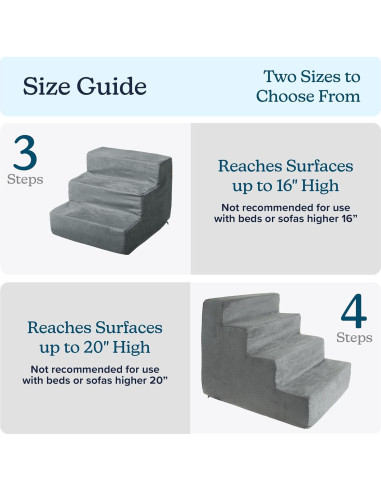 Size Guide

Two Sizes to Choose From

3
Steps

Reaches Surfaces up to 16" High

Not recommended for use with beds or sofas higher 16"

Reaches Surfaces up to 20" High

Not recommended for use with beds or sofas higher 20"

4
Steps