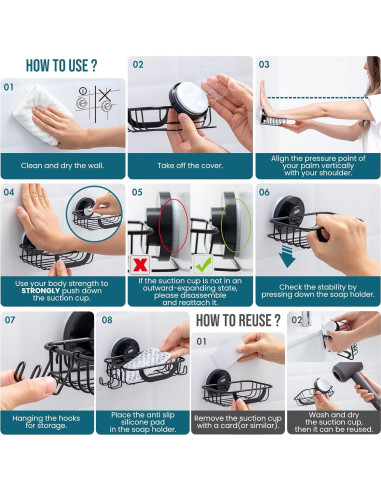 HOW TO USE ?

01

Clean and dry the wall.

02

Take off the cover.

03

Align the pressure point of your palm vertically with your shoulder.

04

Use your body strength to STRONGLY push down the suction cup.

05

If the suction cup is not in an outward-expanding state, please disassemble and reattach it.

06

Check the stability by pressing down the soap holder.

07

Hanging the hooks for storage.

08

Place the anti slip silicone pad in the soap holder.

HOW TO REUSE ?

01

Remove the suction cup with a card(or similar).

02

Wash and dry the suction cup, then it can be reused.