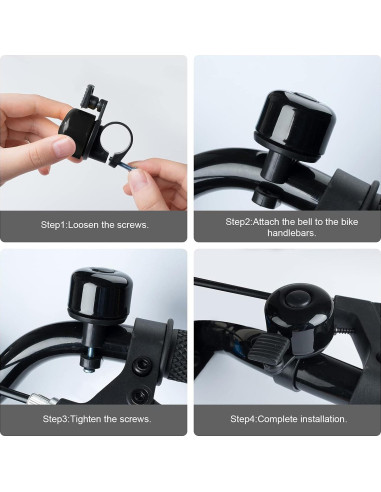 Step1:Loosen the screws.

Step2:Attach the bell to the bike handlebars.

Step3:Tighten the screws.

Step4:Complete installation.