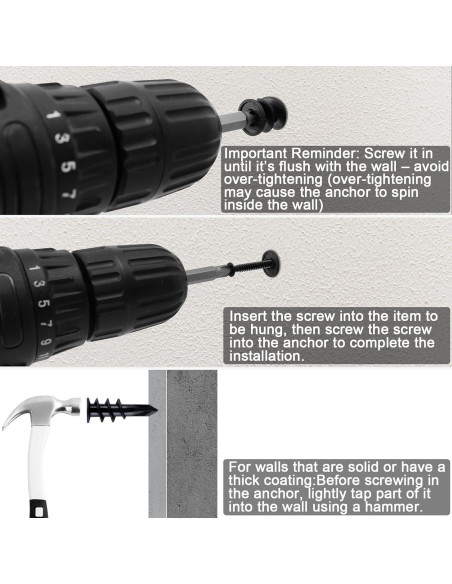 1
3
5
7

Important Reminder: Screw it in until it's flush with the wall – avoid over-tightening (over-tightening may cause the anchor to spin inside the wall)

1
3
5
7
9
11

Insert the screw into the item to be hung, then screw the screw into the anchor to complete the installation.

For walls that are solid or have a thick coating:Before screwing in the anchor, lightly tap part of it into the wall using a hammer.