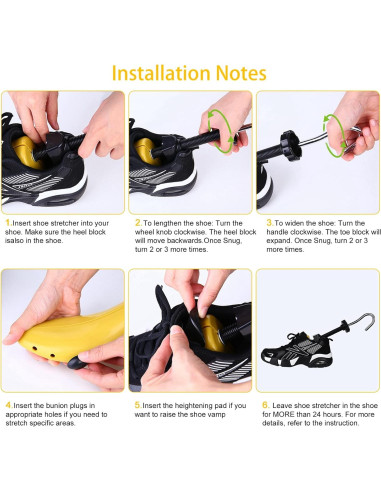 Installation Notes

1.Insert shoe stretcher into your shoe. Make sure the heel block isalso in the shoe.

2.To lengthen the shoe: Turn the wheel knob clockwise. The heel block will move backwards.Once Snug, turn 2 or 3 more times.

3.To widen the shoe: Turn the handle clockwise. The toe block will expand. Once Snug, turn 2 or 3 more times.

4.Insert the bunion plugs in appropriate holes if you need to stretch specific areas.

5.Insert the heightening pad if you want to raise the shoe vamp

6. Leave shoe stretcher in the shoe for MORE than 24 hours. For more details, refer to the instruction.