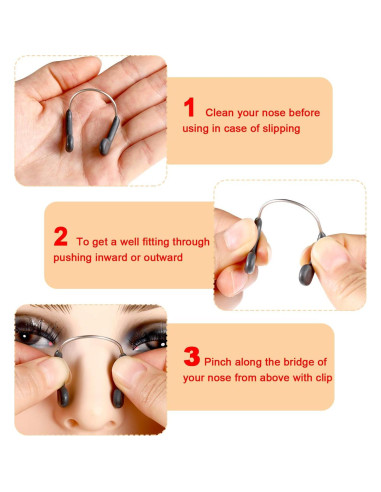 1 Clean your nose before using in case of slipping

2 To get a well fitting through pushing inward or outward

3 Pinch along the bridge of your nose from above with clip