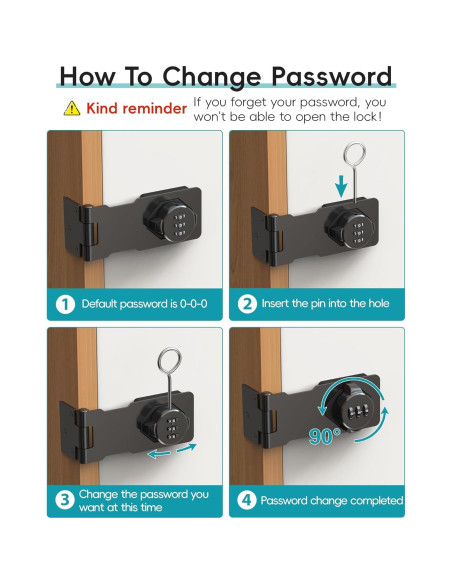 How To Change Password

Kind reminder If you forget your password, you won't be able to open the lock!

1 Default password is 0-0-0

2 Insert the pin into the hole

3 Change the password you want at this time

90°

4 Password change completed