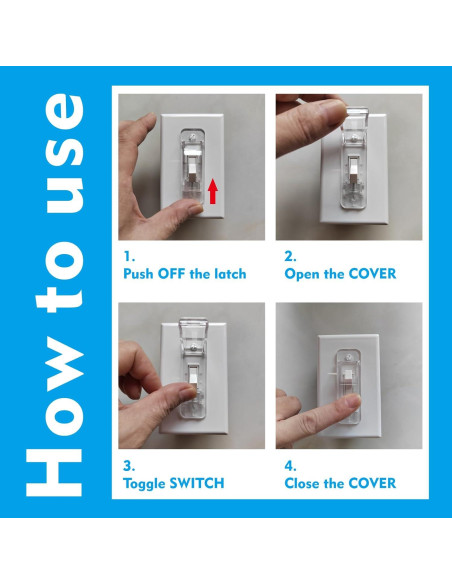 How to use

1.
Push OFF the latch

2.
Open the COVER

3.
Toggle SWITCH

4.
Close the COVER