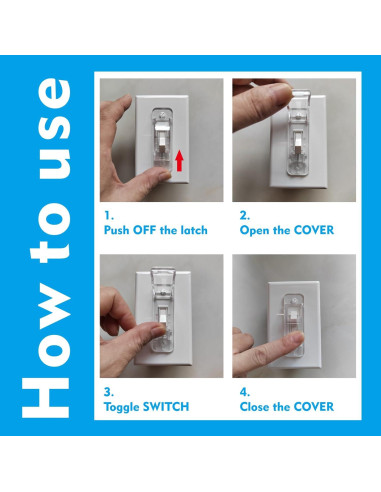 How to use

1.
Push OFF the latch

2.
Open the COVER

3.
Toggle SWITCH

4.
Close the COVER