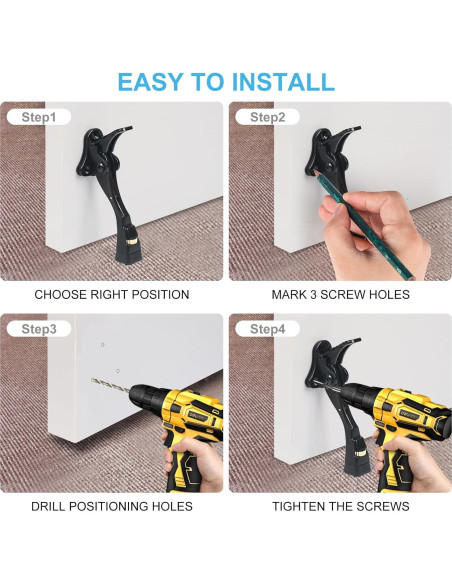 EASY TO INSTALL

Step1

CHOOSE RIGHT POSITION

Step2

MARK 3 SCREW HOLES

Step3

DRILL POSITIONING HOLES

Step4

TIGHTEN THE SCREWS