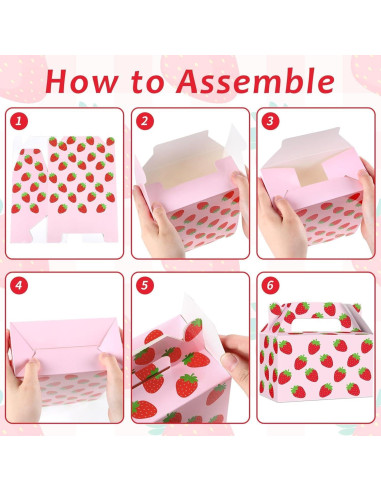 How to Assemble

1

2

3

4

5

6