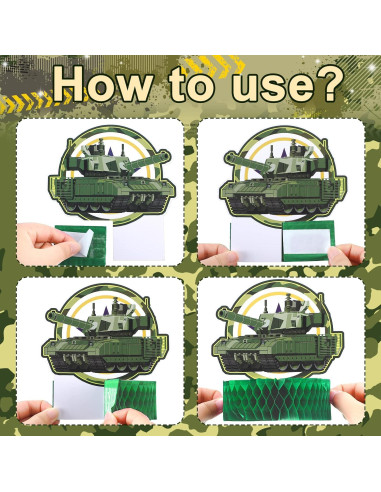 How to use?