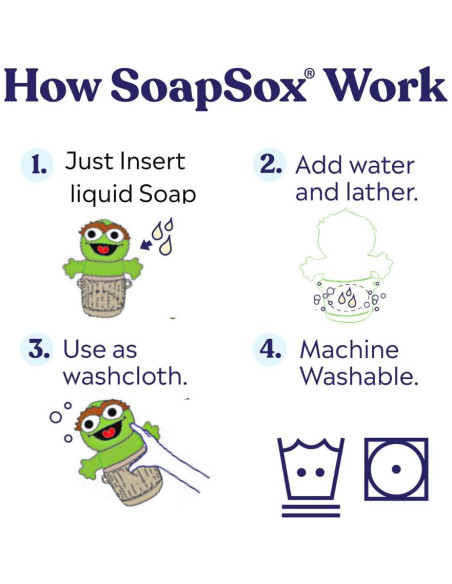 How SoapSox® Work

1. Just Insert liquid Soap

2. Add water and lather.

3. Use as washcloth.

4. Machine Washable.