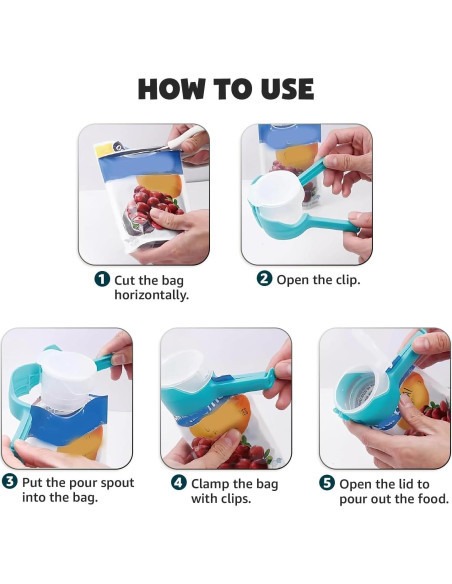 HOW TO USE

1 Cut the bag horizontally.

2 Open the clip.

3 Put the pour spout into the bag.

4 Clamp the bag with clips.

5 Open the lid to pour out the food.