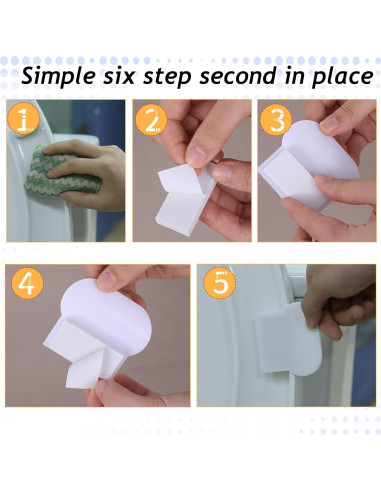 Simple six step second in place

1

2

3

4

5