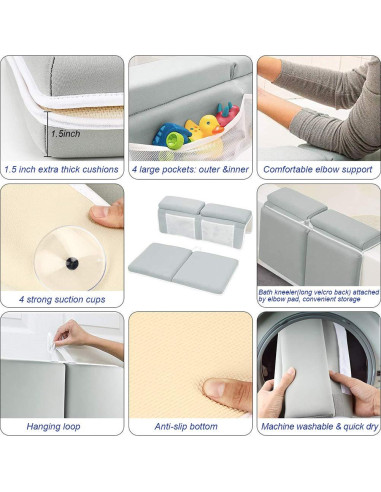 1.5inch

1.5 inch extra thick cushions

4 large pockets: outer &inner

Comfortable elbow support

4 strong suction cups

Bath kneeler(long velcro back) attached by elbow pad, convenient storage

Hanging loop

Anti-slip bottom

Machine washable & quick dry