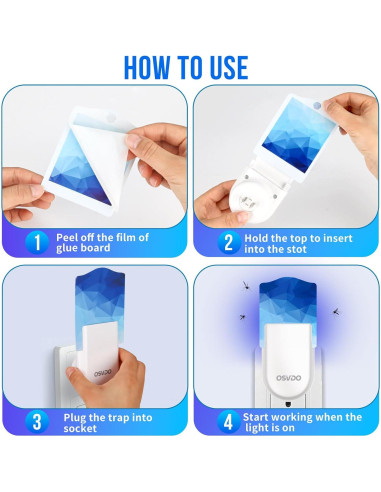 HOW TO USE

1 Peel off the film of glue board

2 Hold the top to insert into the stot

OSVDO

3 Plug the trap into socket

OSVDO

4 Start working when the light is on