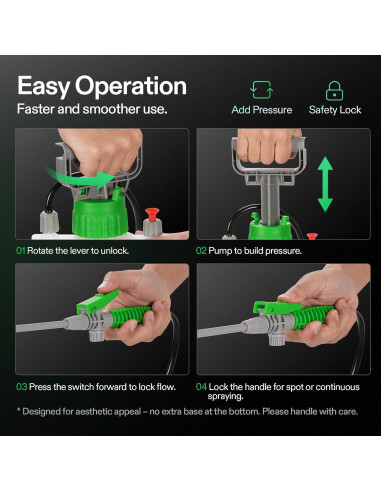 Easy Operation
Faster and smoother use.

Add Pressure

Safety Lock

01 Rotate the lever to unlock.

02 Pump to build pressure.

03 Press the switch forward to lock flow.

04 Lock the handle for spot or continuous spraying.

* Designed for aesthetic appeal – no extra base at the bottom. Please handle with care.