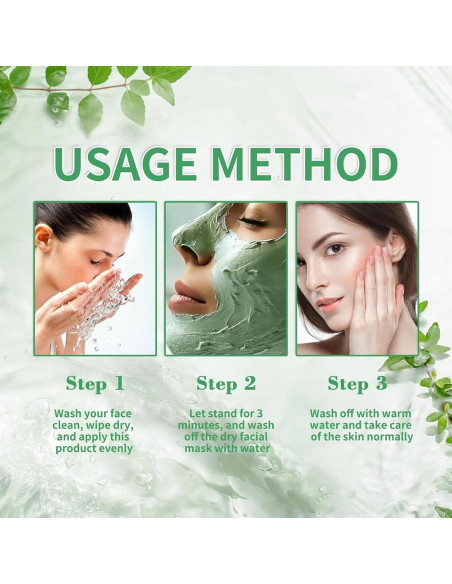 USAGE METHOD

Step 1

Wash your face clean, wipe dry, and apply this product evenly

Step 2

Let stand for 3 minutes, and wash off the dry facial mask with water

Step 3

Wash off with warm water and take care of the skin normally