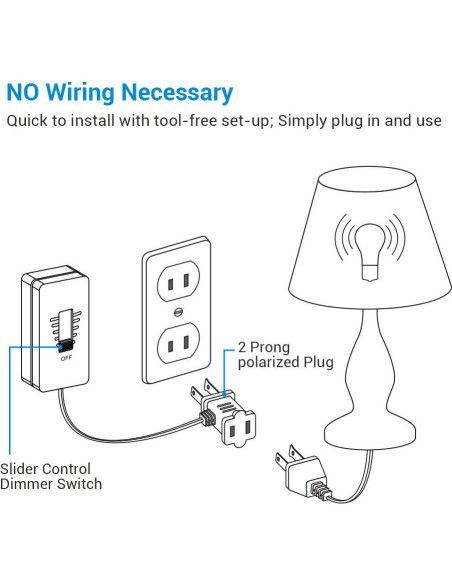 NO Wiring Necessary

Quick to install with tool-free set-up; Simply plug in and use

OFF

2 Prong polarized Plug

Slider Control Dimmer Switch