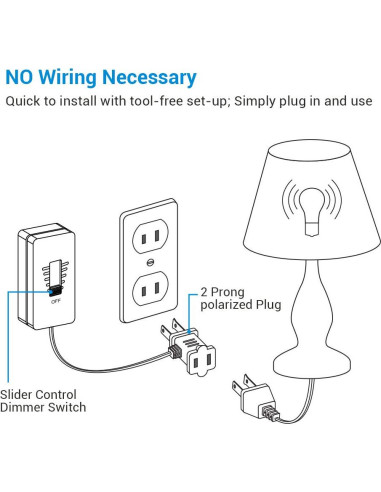 NO Wiring Necessary

Quick to install with tool-free set-up; Simply plug in and use

OFF

2 Prong
polarized Plug

Slider Control
Dimmer Switch