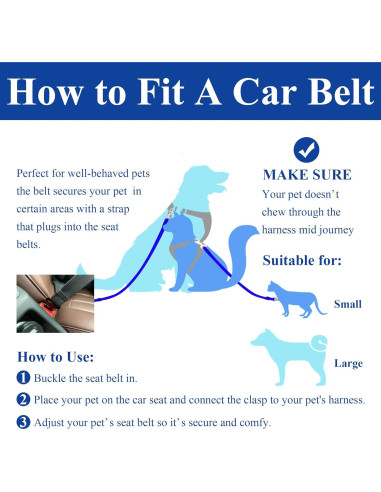 How to Fit A Car Belt

Perfect for well-behaved pets the belt secures your pet in certain areas with a strap that plugs into the seat belts.

MAKE SURE
Your pet doesn't chew through the harness mid journey

Suitable for:

Small

Large

How to Use:
1 Buckle the seat belt in.
2 Place your pet on the car seat and connect the clasp to your pet's harness.
3 Adjust your pet's seat belt so it's secure and comfy.