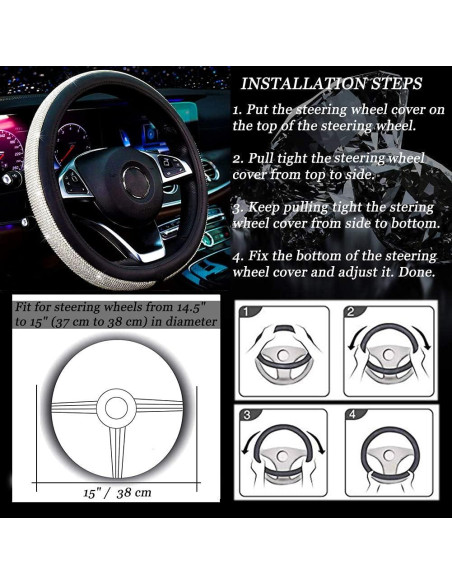 INSTALLATION STEPS

1. Put the steering wheel cover on the top of the steering wheel.

2. Pull tight the steering wheel cover from top to side.

3. Keep pulling tight the stering wheel cover from side to bottom.

4. Fix the bottom of the steering wheel cover and adjust it. Done.

Fit for steering wheels from 14.5" to 15" (37 cm to 38 cm) in diameter

15" / 38 cm

1

2

3

4