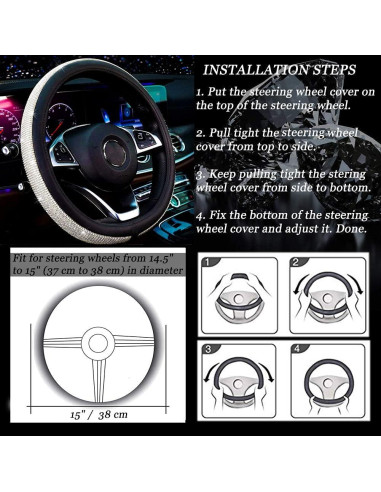 INSTALLATION STEPS

1. Put the steering wheel cover on the top of the steering wheel.

2. Pull tight the steering wheel cover from top to side.

3. Keep pulling tight the stering wheel cover from side to bottom.

4. Fix the bottom of the steering wheel cover and adjust it. Done.

Fit for steering wheels from 14.5" to 15" (37 cm to 38 cm) in diameter

15" / 38 cm

1

2

3

4