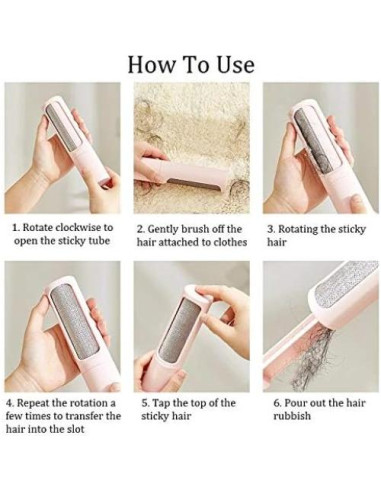 How To Use

1. Rotate clockwise to open the sticky tube

2. Gently brush off the hair attached to clothes

3. Rotating the sticky hair

4. Repeat the rotation a few times to transfer the hair into the slot

5. Tap the top of the sticky hair

6. Pour out the hair rubbish