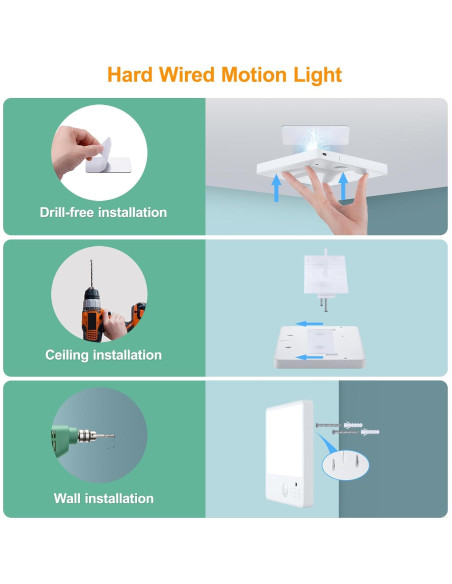 Hard Wired Motion Light

Drill-free installation

Ceiling installation

Wall installation