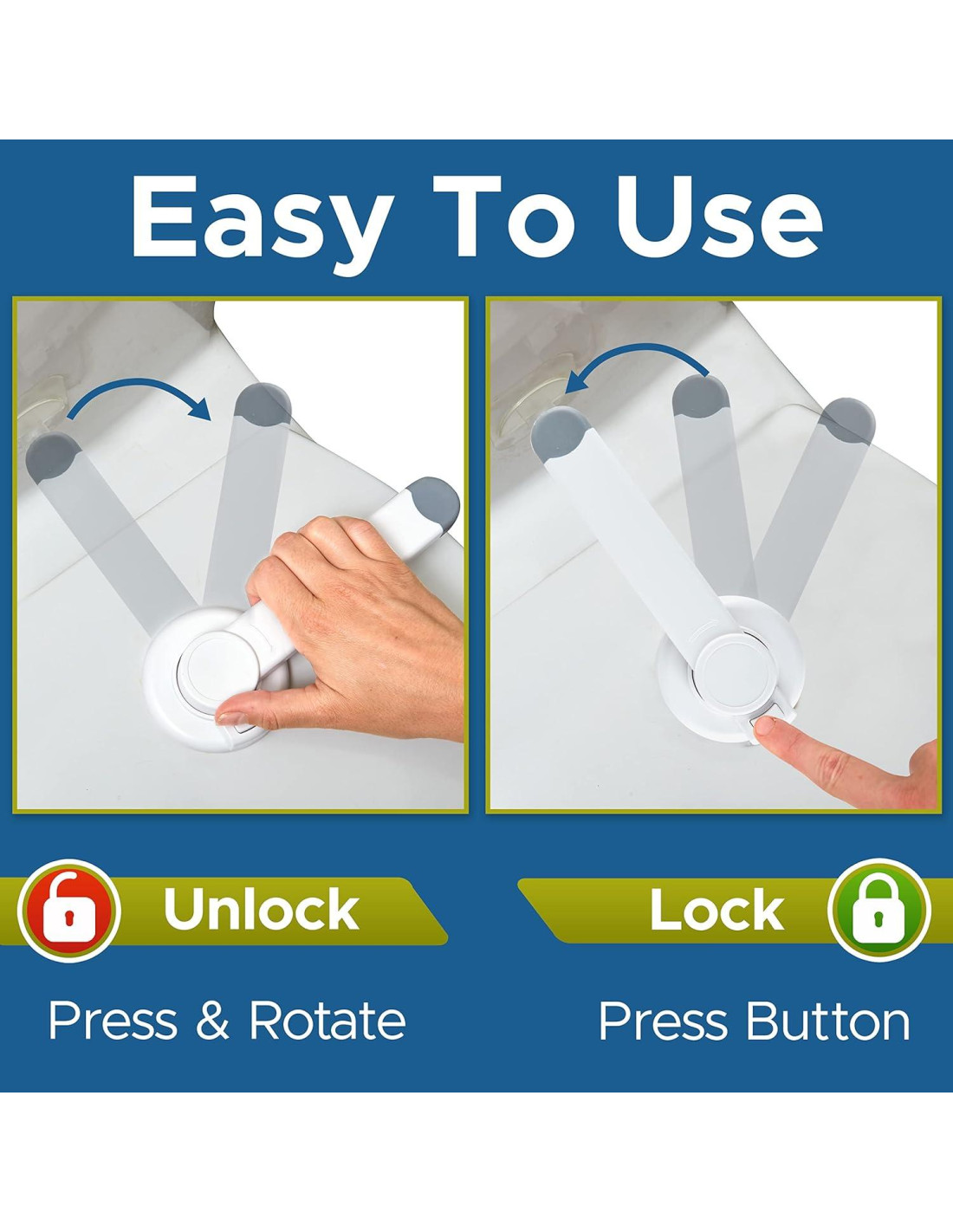 Easy To Use

Unlock

Press & Rotate

Lock

Press Button