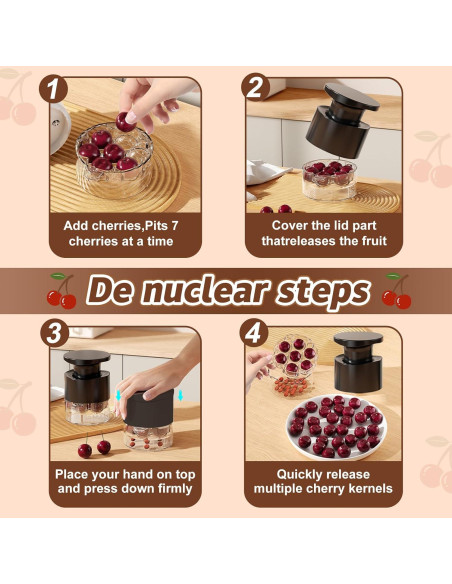 1

Add cherries,Pits 7 cherries at a time

2

Cover the lid part thatreleases the fruit

De nuclear steps

3

Place your hand on top and press down firmly

4

Quickly release multiple cherry kernels