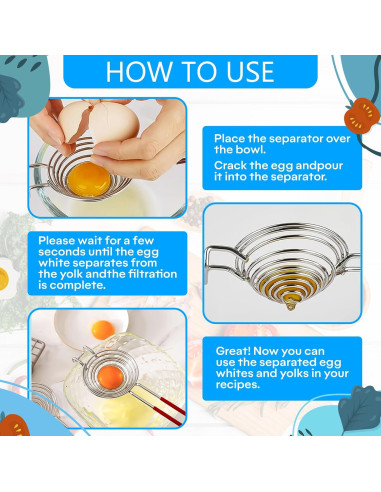 HOW TO USE

Place the separator over the bowl.

Crack the egg andpour it into the separator.

Please wait for a few seconds until the egg white separates from the yolk andthe filtration is complete.

Great! Now you can use the separated egg whites and yolks in your recipes.