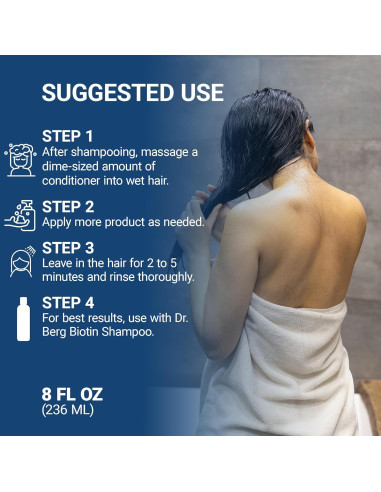 SUGGESTED USE

STEP 1
After shampooing, massage a dime-sized amount of conditioner into wet hair.

STEP 2
Apply more product as needed.

STEP 3
Leave in the hair for 2 to 5 minutes and rinse thoroughly.

STEP 4
For best results, use with Dr. Berg Biotin Shampoo.

8 FL OZ
(236 ML)