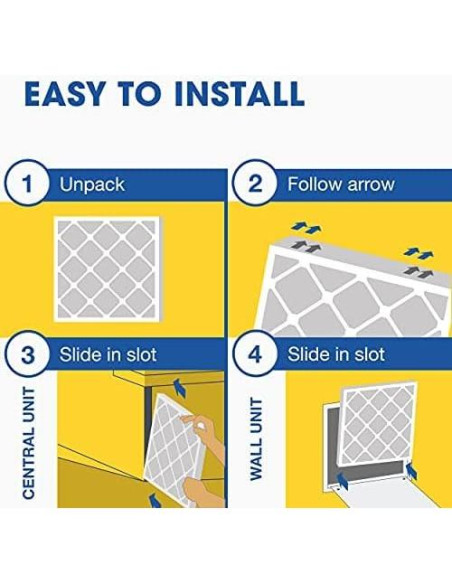 EASY TO INSTALL

1 Unpack

2 Follow arrow

3 Slide in slot

CENTRAL UNIT

4 Slide in slot

WALL UNIT