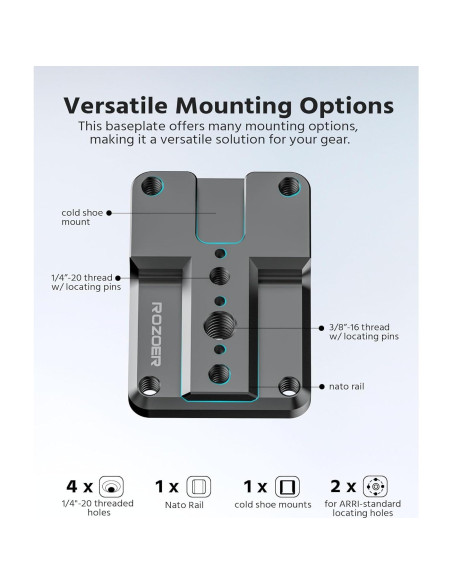 Versatile Mounting Options
This baseplate offers many mounting options, making it a versatile solution for your gear.

cold shoe mount

1/4"-20 thread w/ locating pins

ROZOER

3/8"-16 thread w/ locating pins

nato rail

4 x
1/4"-20 threaded holes

1 x
Nato Rail

1 x
cold shoe mounts

2 x
for ARRI-standard locating holes