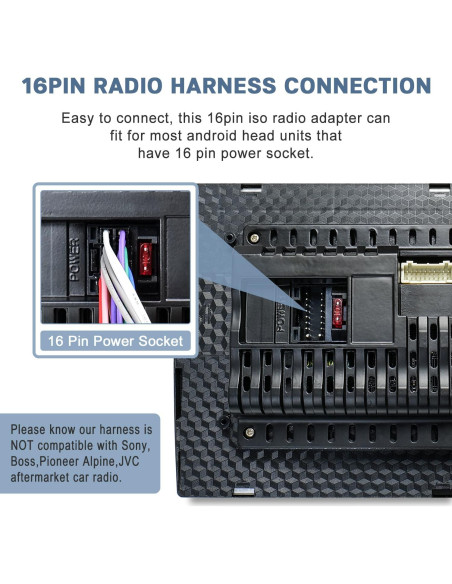 16PIN RADIO HARNESS CONNECTION

Easy to connect, this 16pin iso radio adapter can fit for most android head units that have 16 pin power socket.

POWER

16 Pin Power Socket

POWER

Please know our harness is NOT compatible with Sony, Boss,Pioneer Alpine,JVC aftermarket car radio.