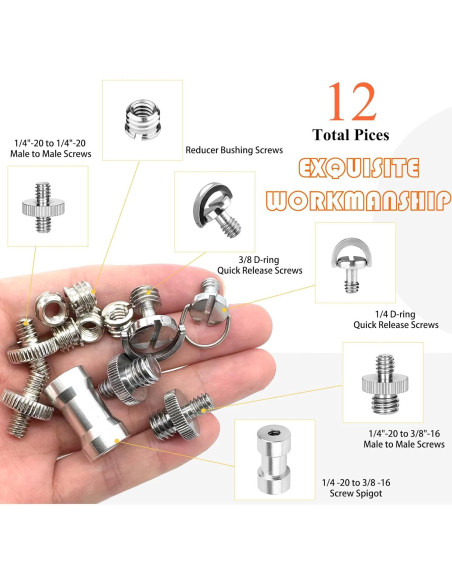 12
Total Pices

EXQUISITE
WORKMANSHIP

1/4"-20 to 1/4"-20
Male to Male Screws

Reducer Bushing Screws

3/8 D-ring
Quick Release Screws

1/4 D-ring
Quick Release Screws

1/4"-20 to 3/8"-16
Male to Male Screws

1/4 -20 to 3/8 -16
Screw Spigot