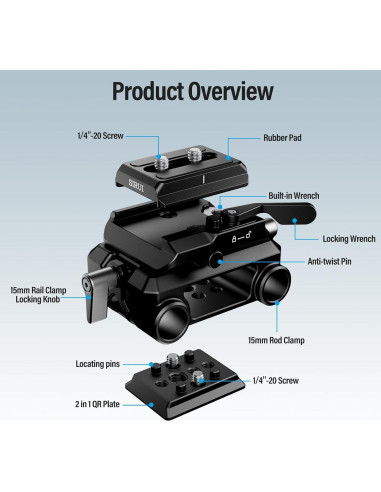 Product Overview

1/4''-20 Screw

Rubber Pad

SIRUI

Built-in Wrench

Locking Wrench

Anti-twist Pin

15mm Rail Clamp Locking Knob

15mm Rod Clamp

Locating pins

1/4''-20 Screw

2 in 1 QR Plate