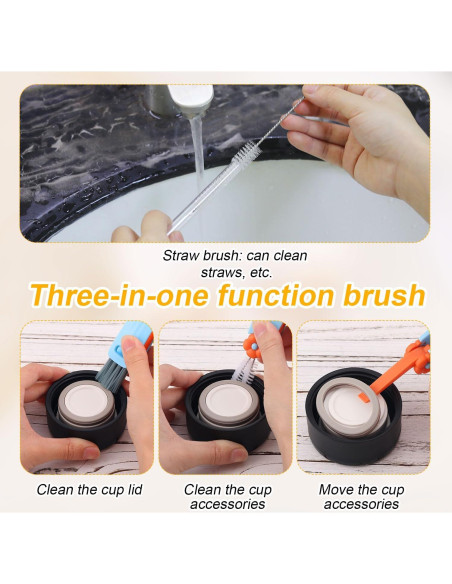 Straw brush: can clean straws, etc.

Three-in-one function brush

Clean the cup lid

Clean the cup accessories

Move the cup accessories