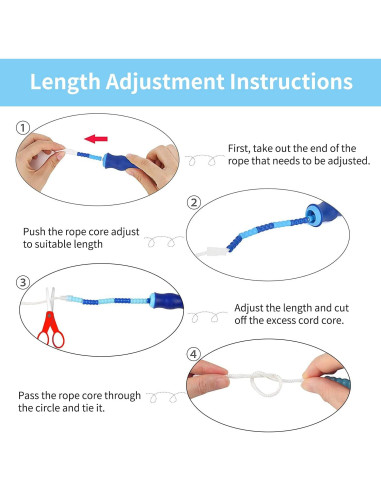 Length Adjustment Instructions

①

First, take out the end of the rope that needs to be adjusted.

②

Push the rope core adjust to suitable length

③

Adjust the length and cut off the excess cord core.

④

Pass the rope core through the circle and tie it.